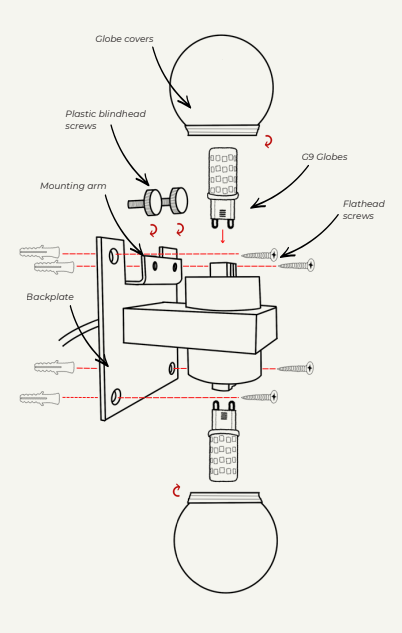 Globe covers

Plastic blindhead screws

G9 Globes

Mounting arm

Flathead screws

Backplate